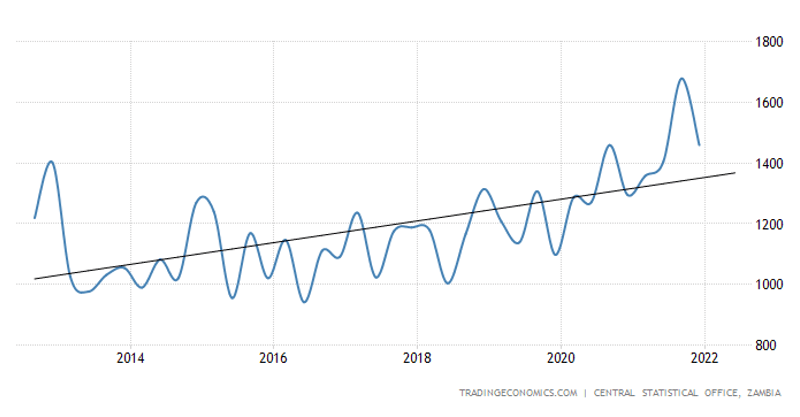 1800
1600
1400
1200
1000
800
2014
2016
2018
2020
2022
TRADINGECONOMICS.COM | CENTRAL STATISTICAL OFFICE, ZAMBIA